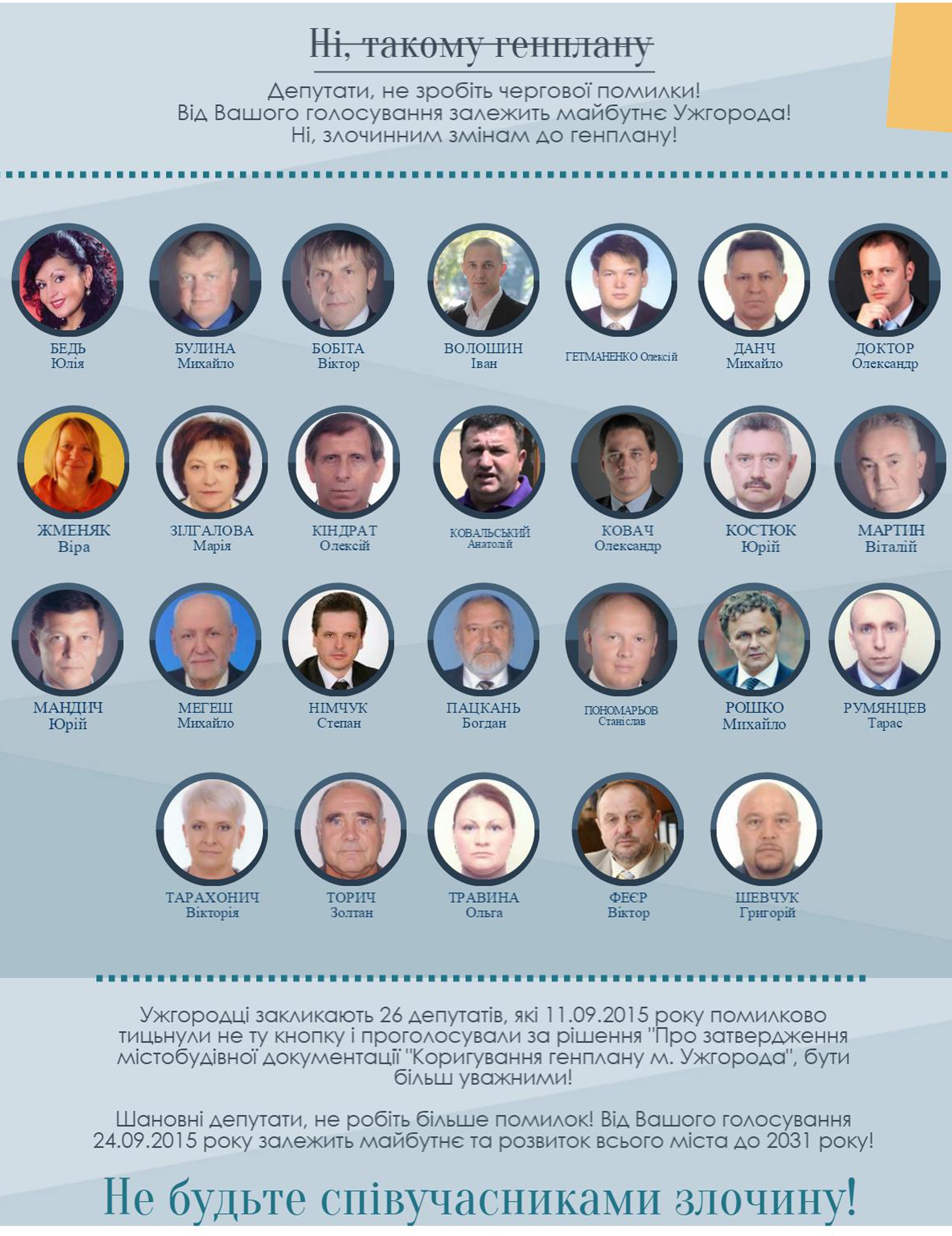 Ні, такому генплану

Депутати, не зробіть чергової помилки!
Від Вашого голосування залежить майбутнє Ужгорода!
Ні, злочинним змінам до генплану!

БЕДЬ Юлія
БУЛИНА Михайло
БОБІТА Віктор
ВОЛОШИН Іван
ГЕТМАНЕНКО Олексій
ДАНЧ Михайло
ДОКТОР Олександр

ЖМЕНЯК Віра
ЗІЛГАЛОВА Марія
КІНДРАТ Олексій
КОВАЛЬСЬКИЙ Анатолій
КОВАЧ Олександр
КОСТЮК Юрій
МАРТІН Віталій

МАНДІЧ Юрій
МЕГЕШ Михайло
НІМЧУК Степан
ПАЦКАНЬ Богдан
ПОНОМАРЬОВ Станіслав
РОШКО Михайло
РУМЯНЦЕВ Тарас

ТАРАХОНИЧ Вікторія
ТОРИЧ Золтан
ТРАВИНА Ольга
ФЕЄР Віктор
ШЕВЧУК Григорій

Ужгородці закликають 26 депутатів, які 11.09.2015 року помилково тицьнули не ту кнопку і проголосували за рішення "Про затвердження містобудівної документації "Коригування генплану м. Ужгорода", бути більш уважними!

Шановні депутати, не робіть більше помилок! Від Вашого голосування 24.09.2015 року залежить майбутнє та розвиток всього міста до 2031 року!

Не будьте співучасниками злочину!